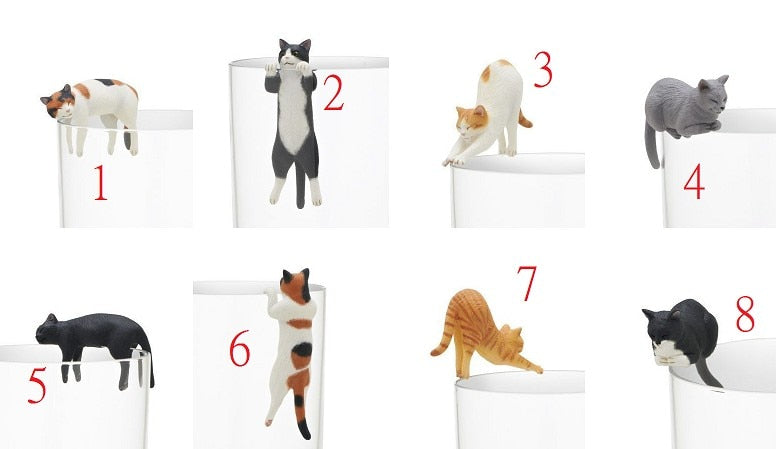 1
2
3
4
5
6
7
8